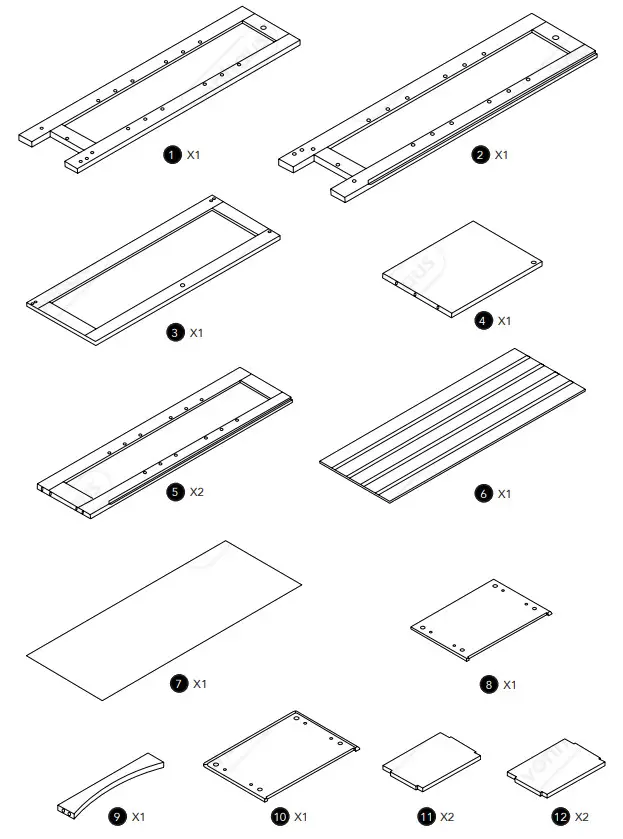 1 X1

2 X1

3 X1

4 X1

5 X2

6 X1

7 X1

8 X1

9 X1

10 X1

11 X2

12 X2