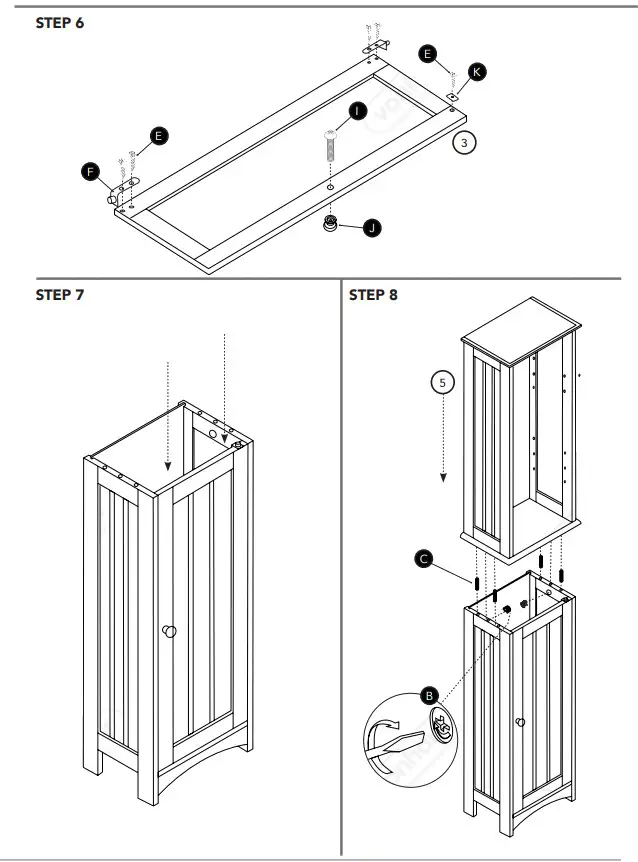 STEP 6

E

K

I

3

E

F

J

STEP 7

STEP 8

5

C

B