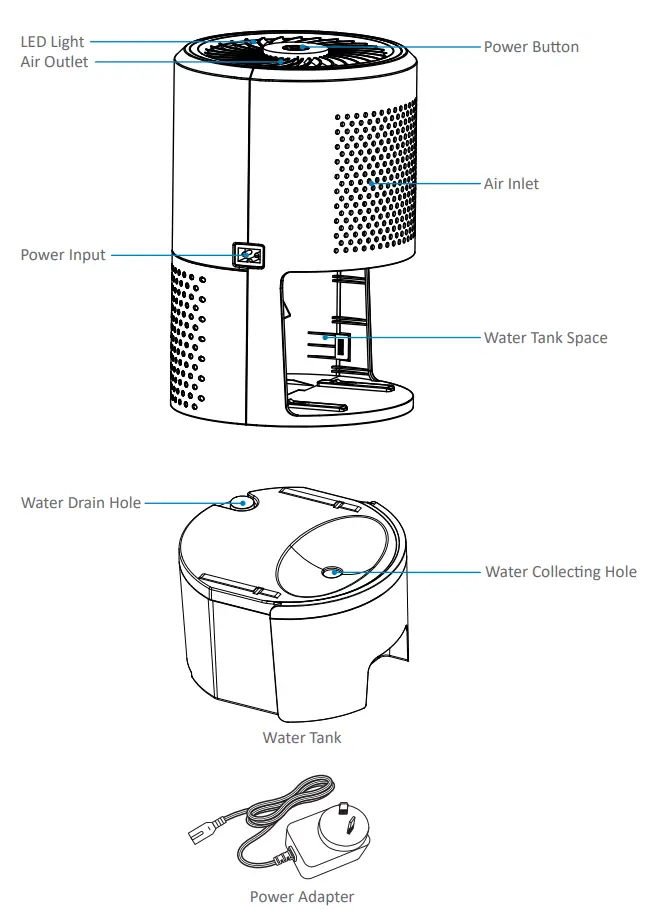 LED Light
Air Outlet
Power Button
Air Inlet
Power Input
Water Tank Space
Water Drain Hole
Water Collecting Hole
Water Tank
Power Adapter