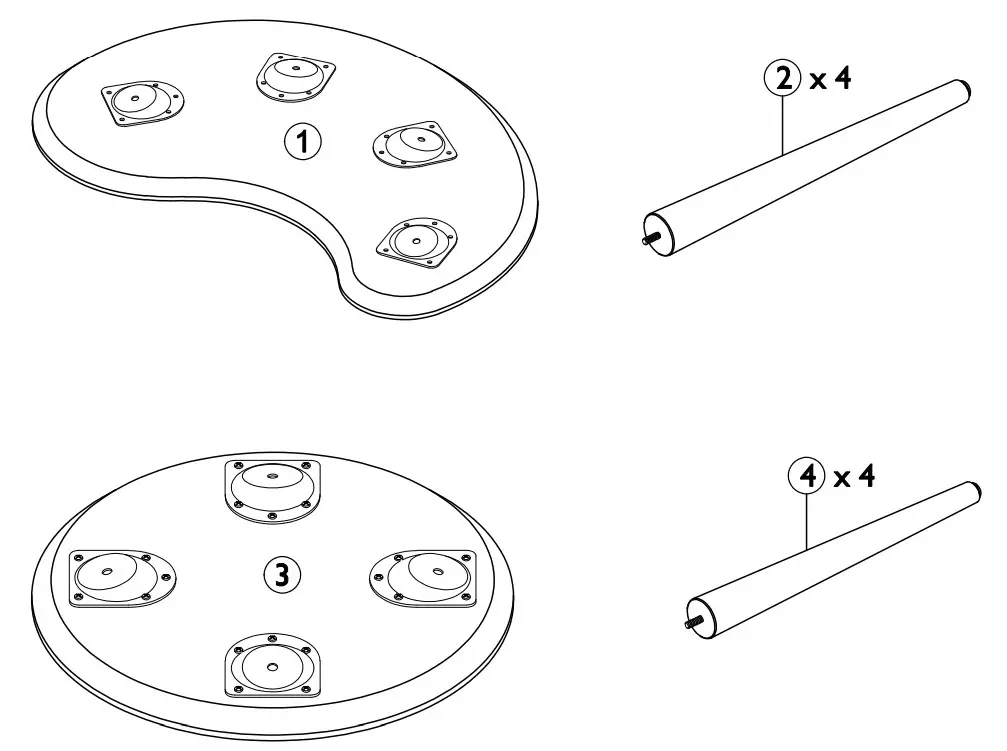 1

2 x 4

3

4 x 4