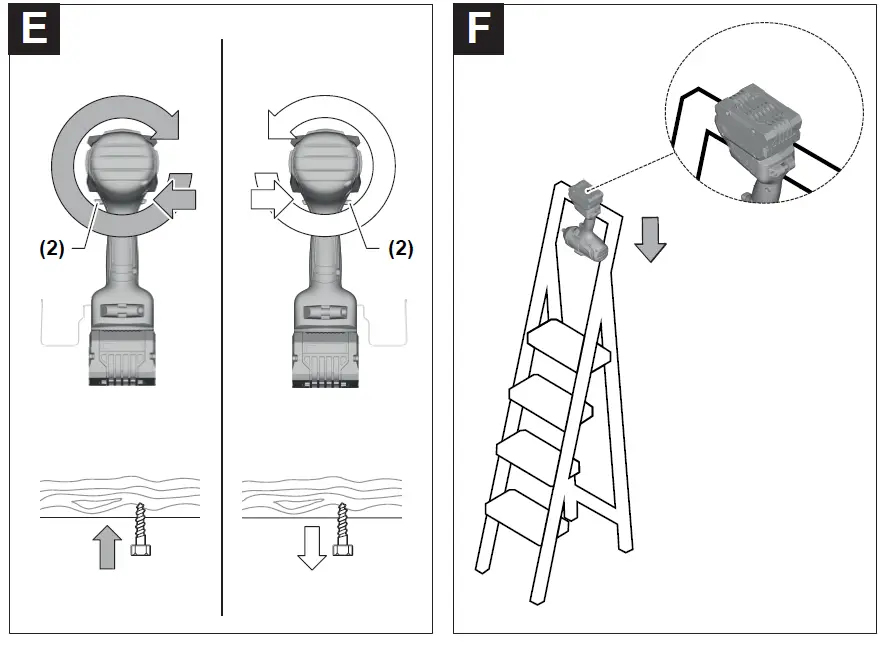 E

(2)

(2)

F