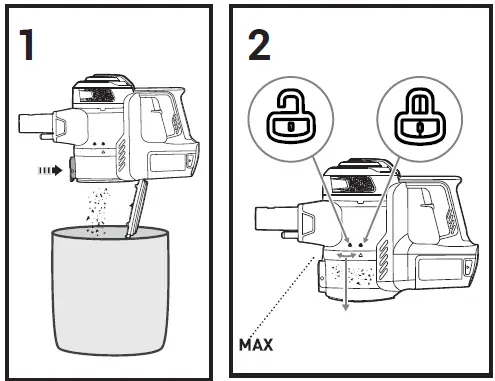 1

2

MAX