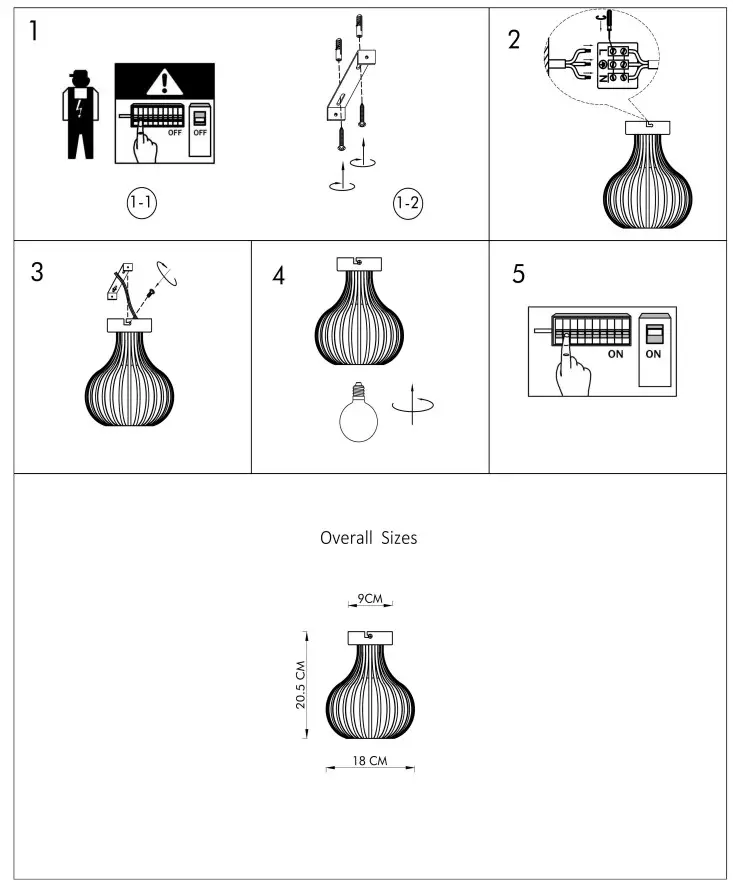 1

OFF OFF

1-1

1-2

2

L
N

3

4

5

ON ON

Overall Sizes

9CM

20.5 CM

18 CM