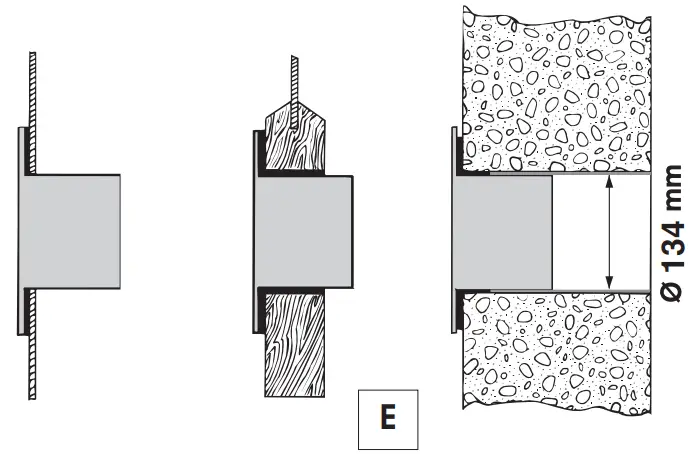 Ø 134 mm

E