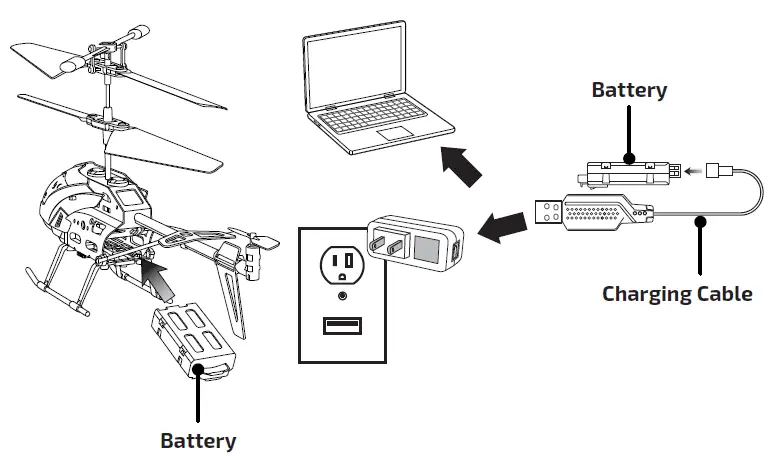 Battery

Charging Cable

Battery