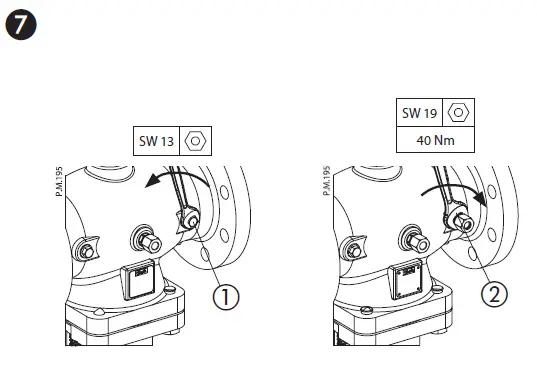 7

SW 13

P.M.195

1

SW 19

40 Nm

P.M.195

2