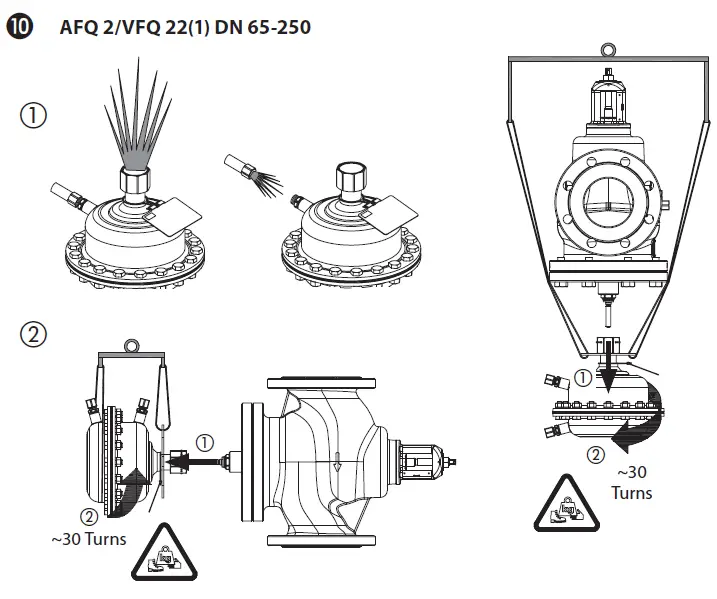 ❿ AFQ 2/VFQ 22(1) DN 65-250

①

②

①

②
~30 Turns

kg

①

②
~30
Turns

kg