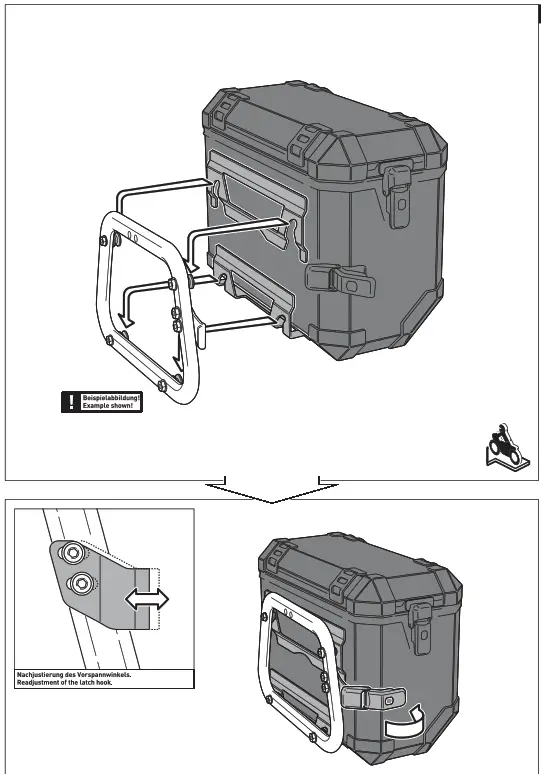 !
Beispielabbildung!
Example shown!

Nachjustierung des Verspannwinkels.
Readjustment of the latch hook.