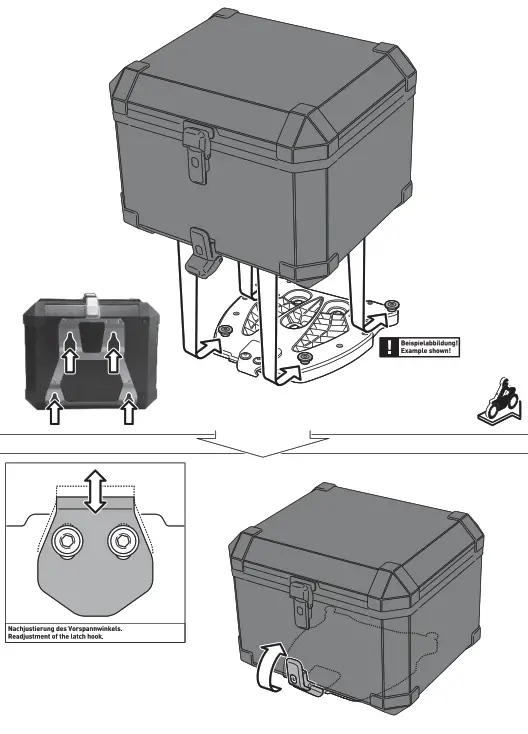 Beispielabbildung!
Example shown!

Nachjustierung des Verspannwinkels.
Readjustment of the latch hook.