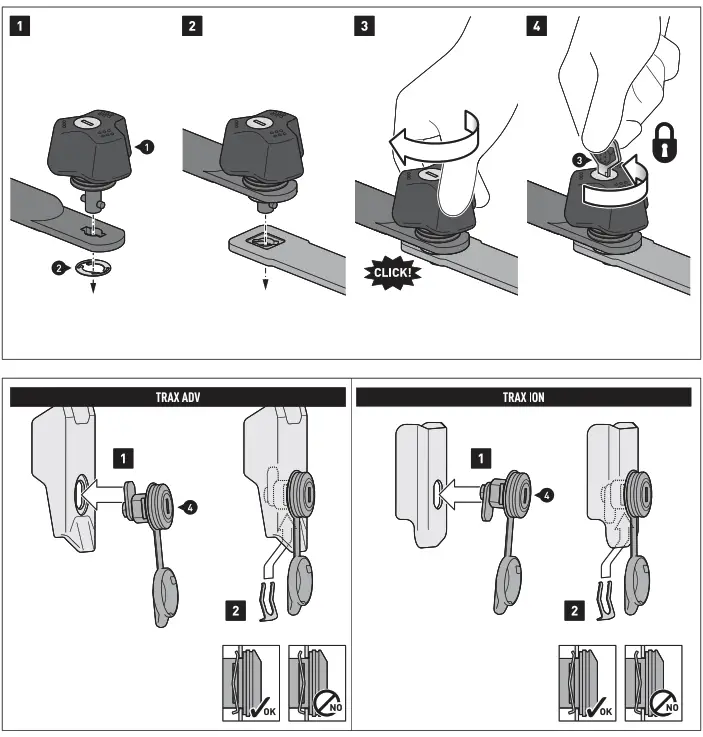 1
1
2
2
3
CLICK!
4
3

TRAX ADV
1
4
2
OK
NO

TRAX ION
1
4
2
OK
NO