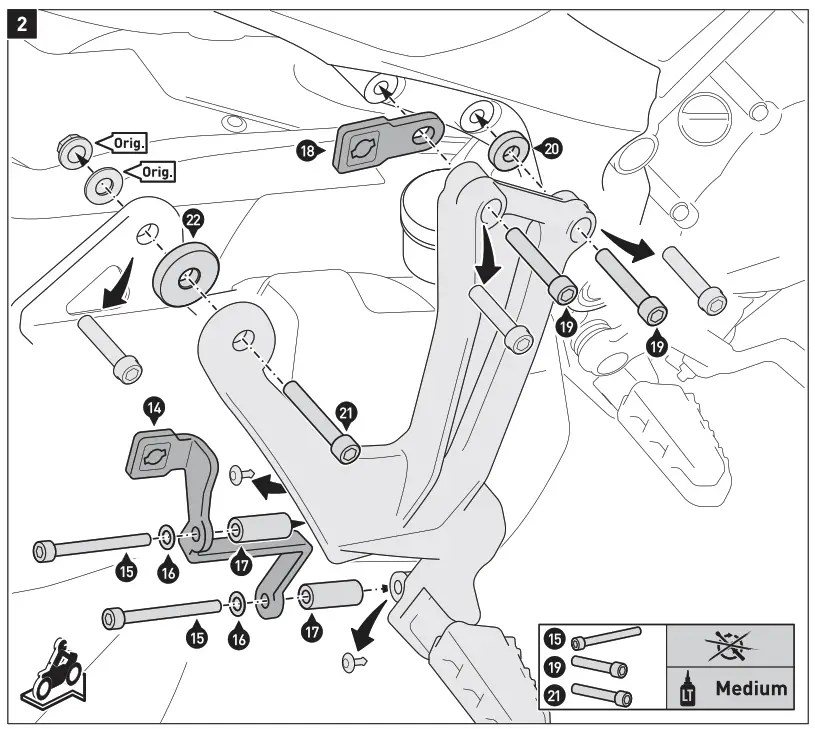 2

Orig.
Orig.
18
20
22
19
19
21
14
15
16
17
15
16
17

15
19
21
LT
Medium