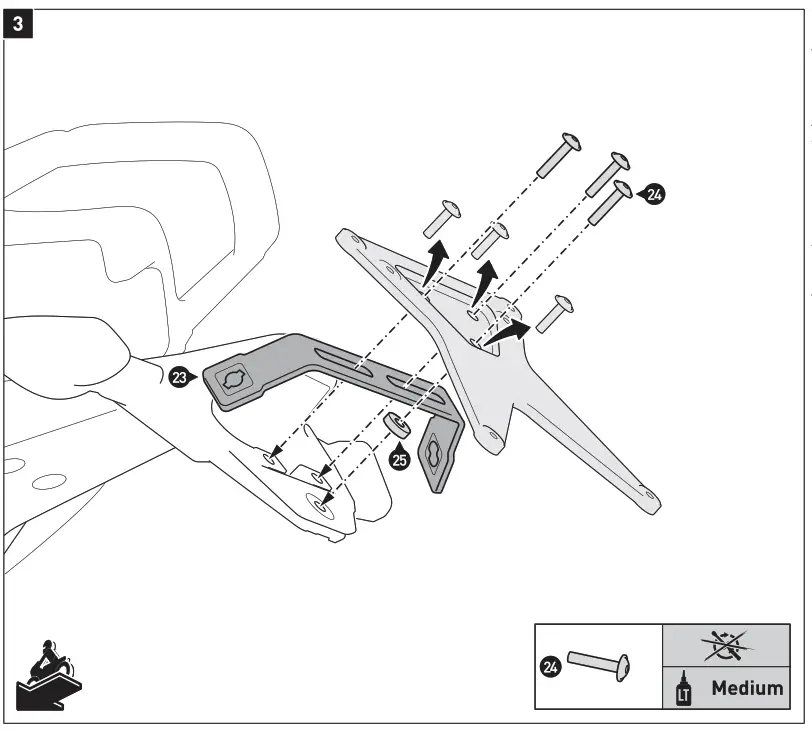 3

24

23

25

24

LT Medium