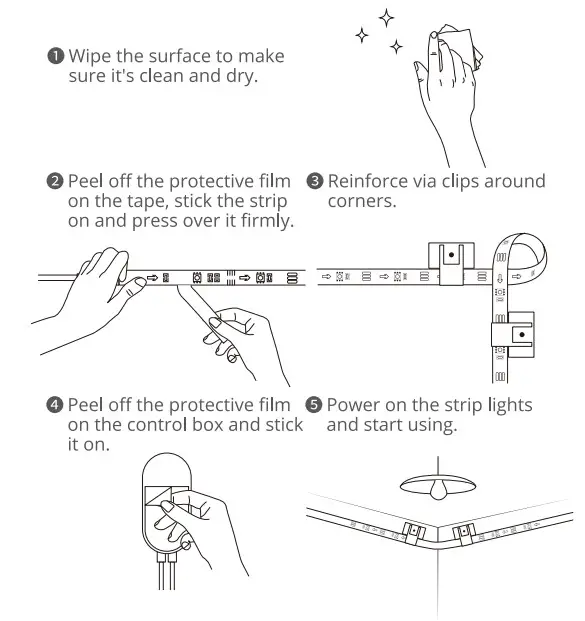 ❶ Wipe the surface to make sure it's clean and dry.

❷ Peel off the protective film on the tape, stick the strip on and press over it firmly.

❸ Reinforce via clips around corners.

❹ Peel off the protective film on the control box and stick it on.

❺ Power on the strip lights and start using.