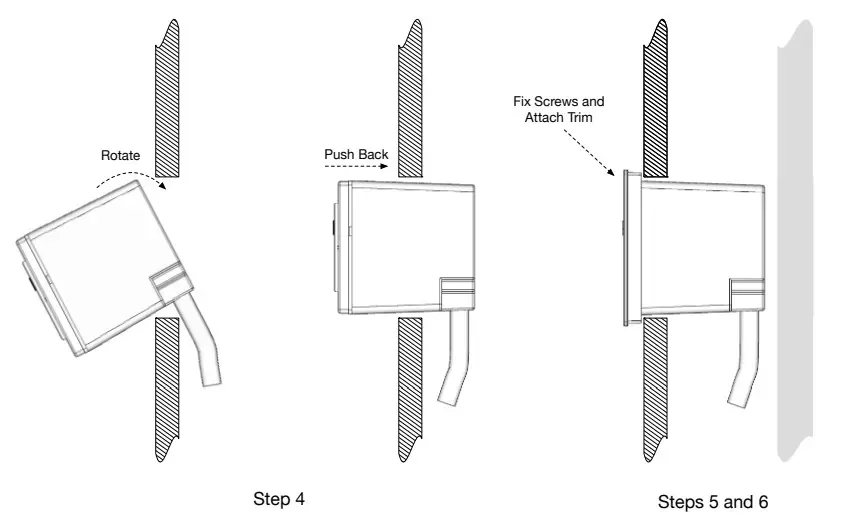 Rotate

Push Back

Fix Screws and Attach Trim

Step 4

Steps 5 and 6