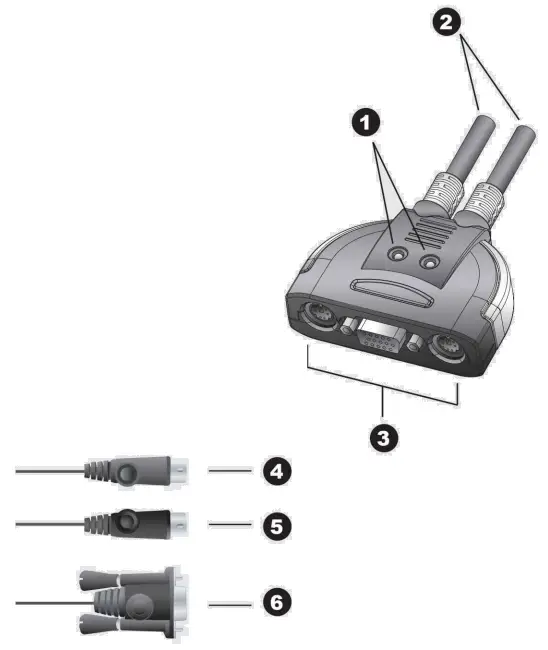 2
1
3
4
5
6