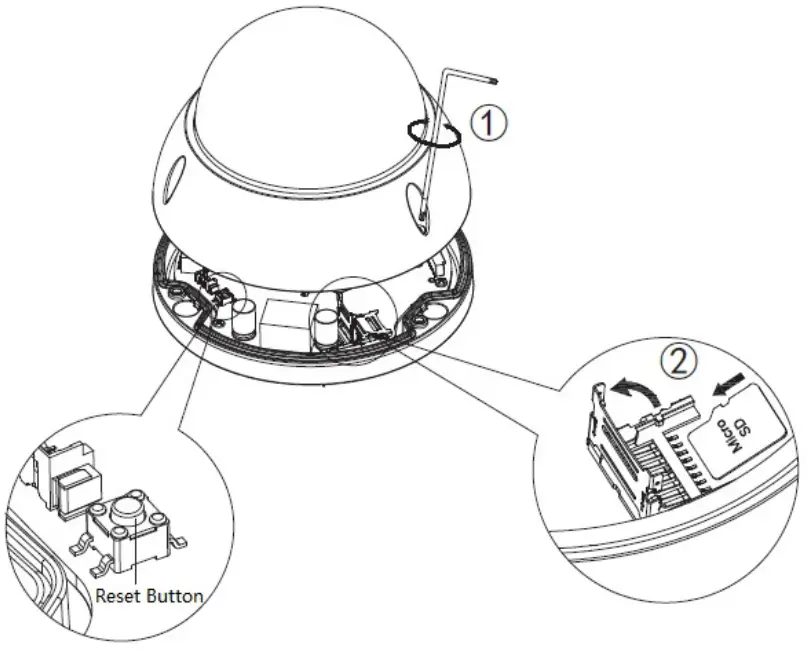 ①

②

Micro SD

Reset Button