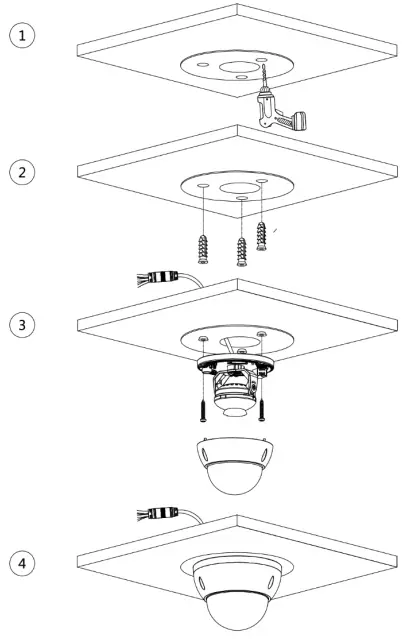 1

2

3

4