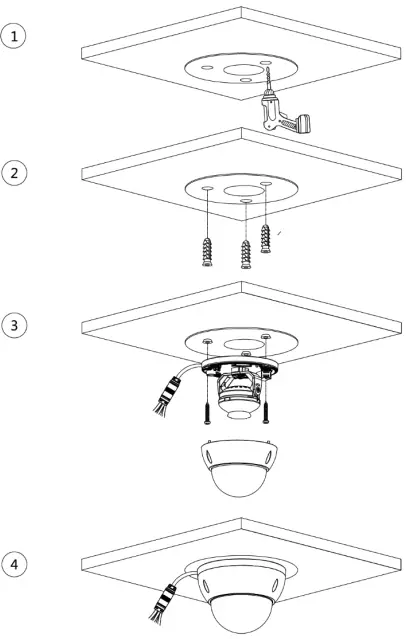 1

2

3

4