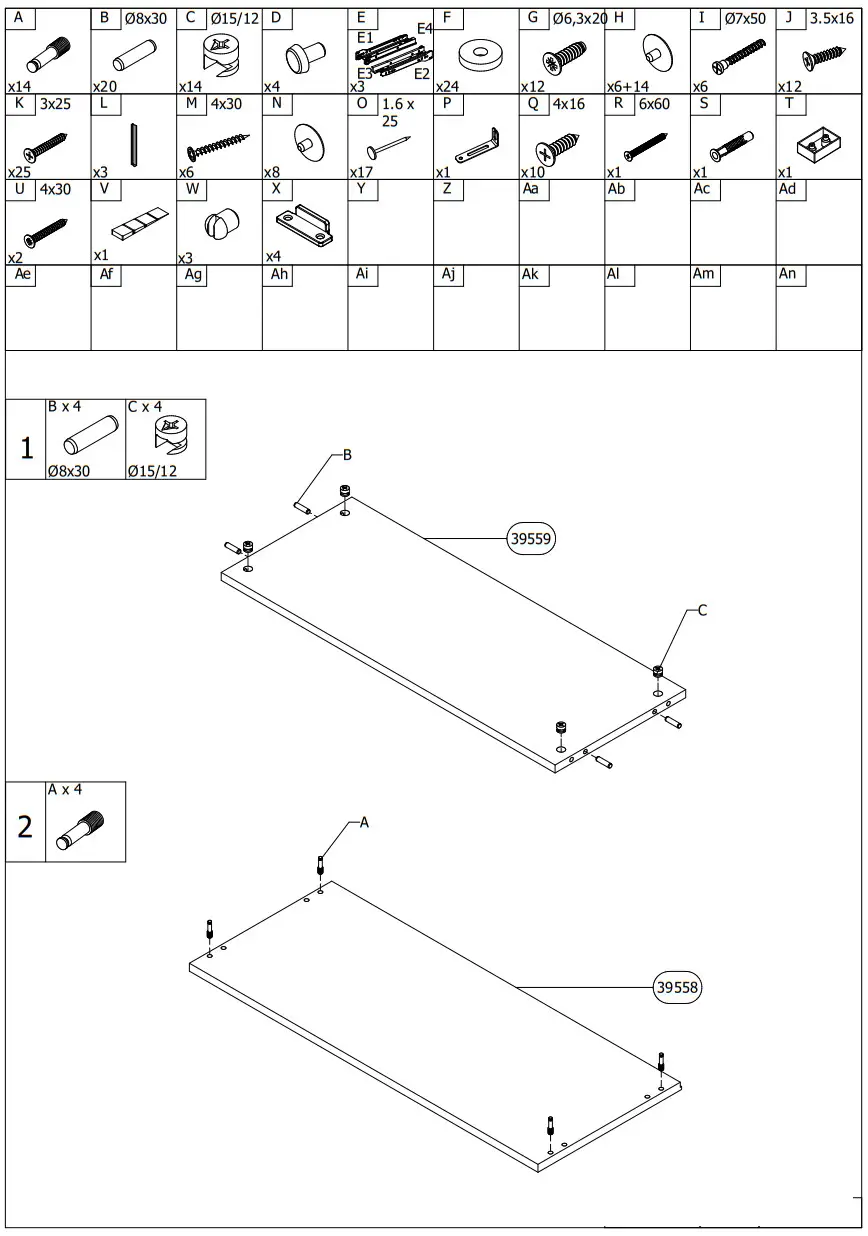 | A x14 | B Ø8x30 x20 | C Ø15/12 x14 | D x4 | E E1 E4 E3 E2 x3 | F x24 | G Ø6,3x20 x12 | H x6+14 | I Ø7x50 x6 | J 3.5x16 x12 |
|---|---|---|---|---|---|---|---|---|---|
| K 3x25 x25 | L x3 | M 4x30 x6 | N x8 | O 1.6 x 25 x17 | P x1 | Q 4x16 x10 | R 6x60 x1 | S x1 | T x1 |
| U 4x30 x2 | V x1 | W x3 | X x4 | Y | Z | Aa | Ab | Ac | Ad |
| Ae | Af | Ag | Ah | Ai | Aj | Ak | Al | Am | An |

1 B x 4 Ø8x30 C x 4 Ø15/12

B

39559

C

2 A x 4

A

39558