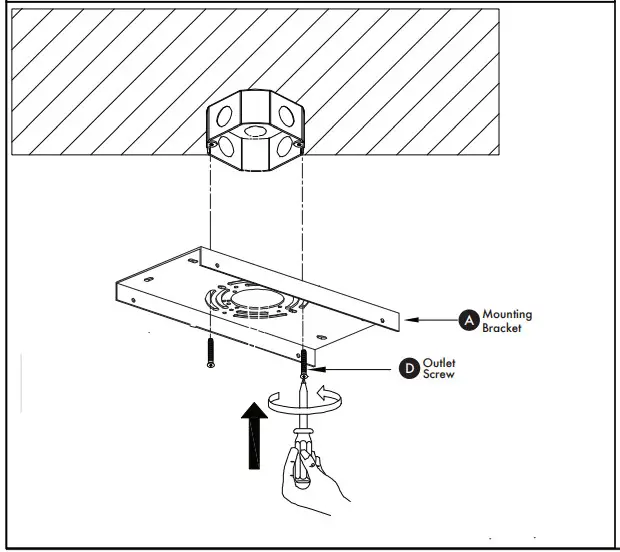 A Mounting Bracket

D Outlet Screw