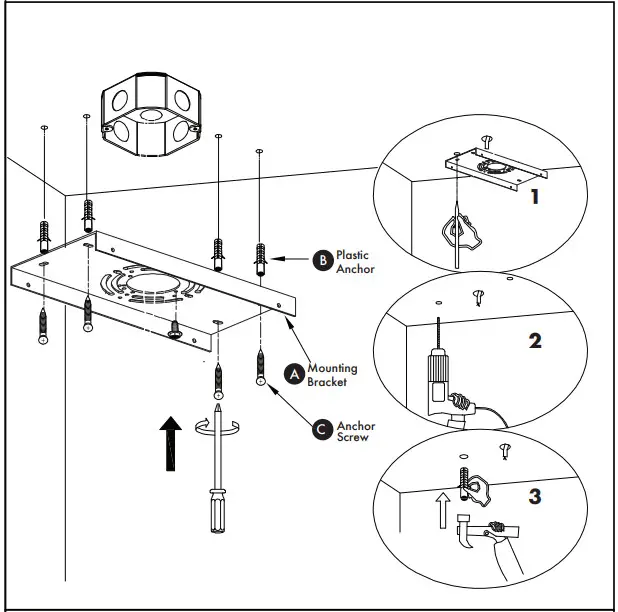 B Plastic Anchor

A Mounting Bracket

C Anchor Screw

1

2

3