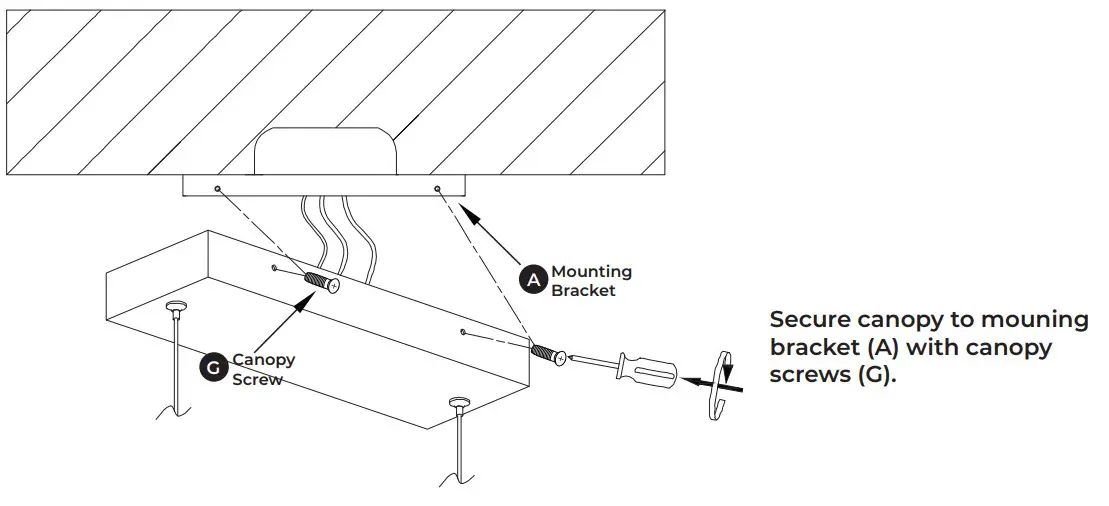 A Mounting Bracket

G Canopy Screw

Secure canopy to mouning bracket (A) with canopy screws (G).