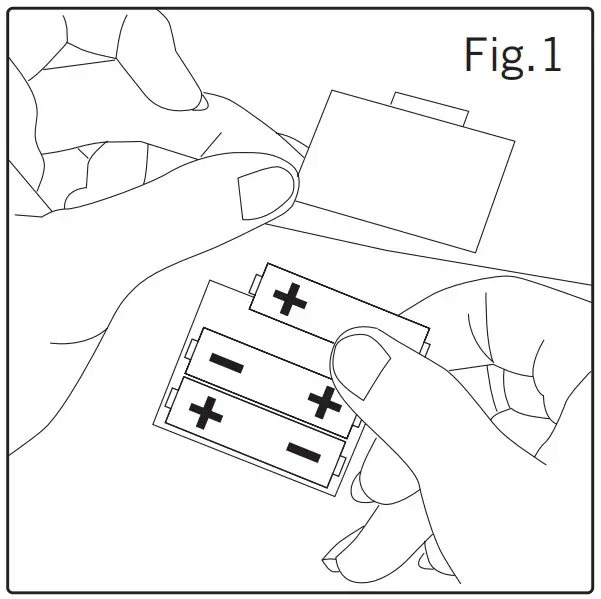 Fig.1

+

−

+

+

−