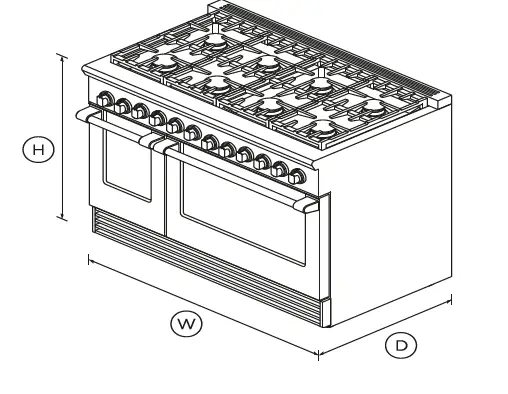 H

W

D