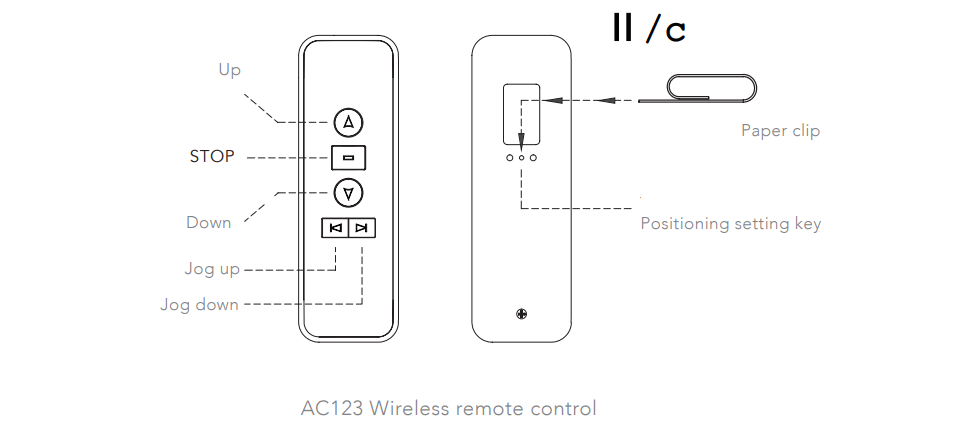 II / c

Up

STOP

Down

Jog up

Jog down

Paper clip

Positioning setting key

AC123 Wireless remote control