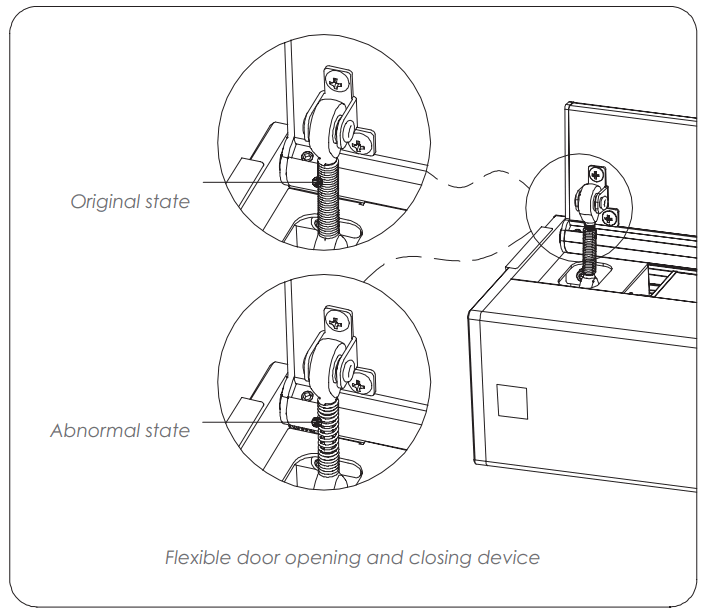 Original state

Abnormal state

Flexible door opening and closing device