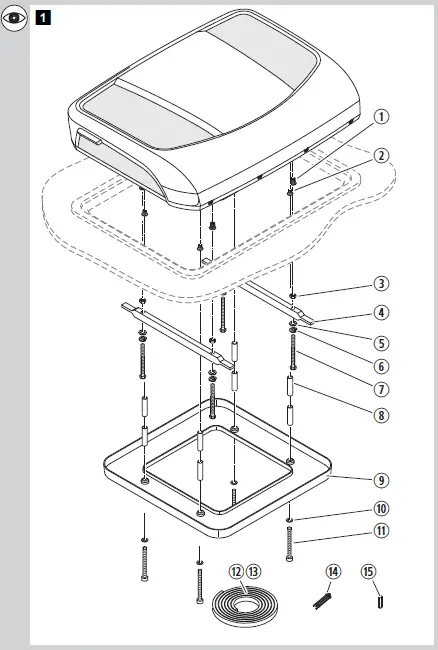 1

1
2
3
4
5
6
7
8
9
10
11
12 13
14
15