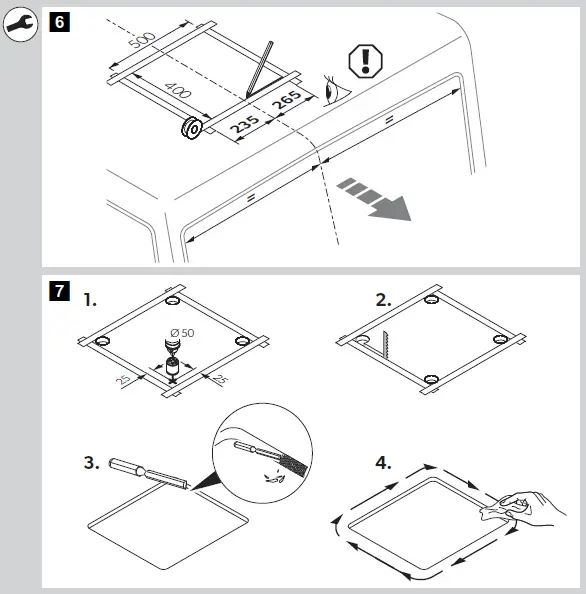 6

500

400

235

265

=

=

7

1.

Ø 50

25

25

2.

3.

4.