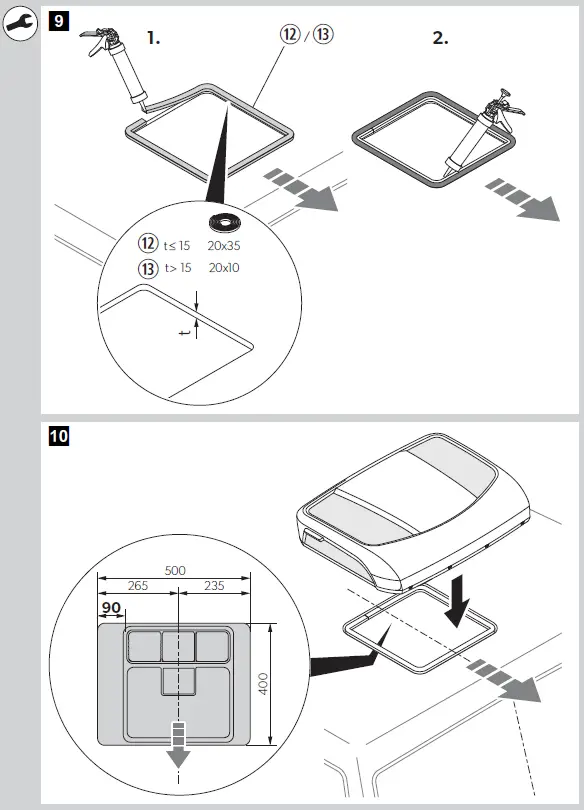 9

1.

⑫ / ⑬

2.

⑫ t ≤ 15 20x35

⑬ t > 15 20x10

t

10

500

265

235

90

400