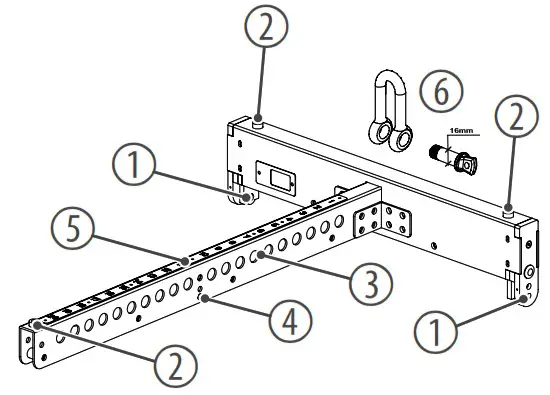 2
6
2
16mm
1
5
3
4
1
2