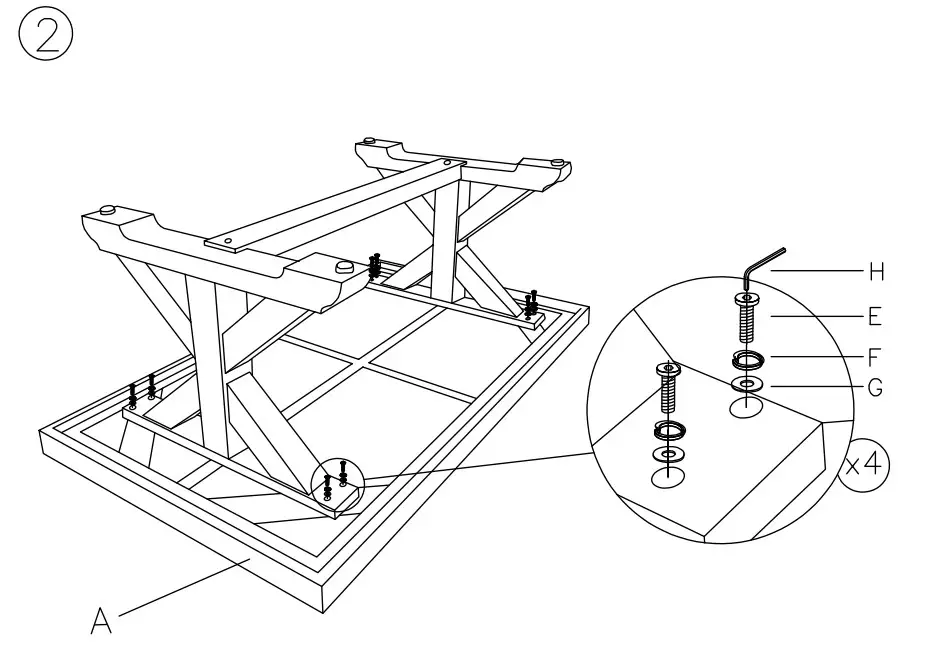 ②

H
E
F
G
x4

A