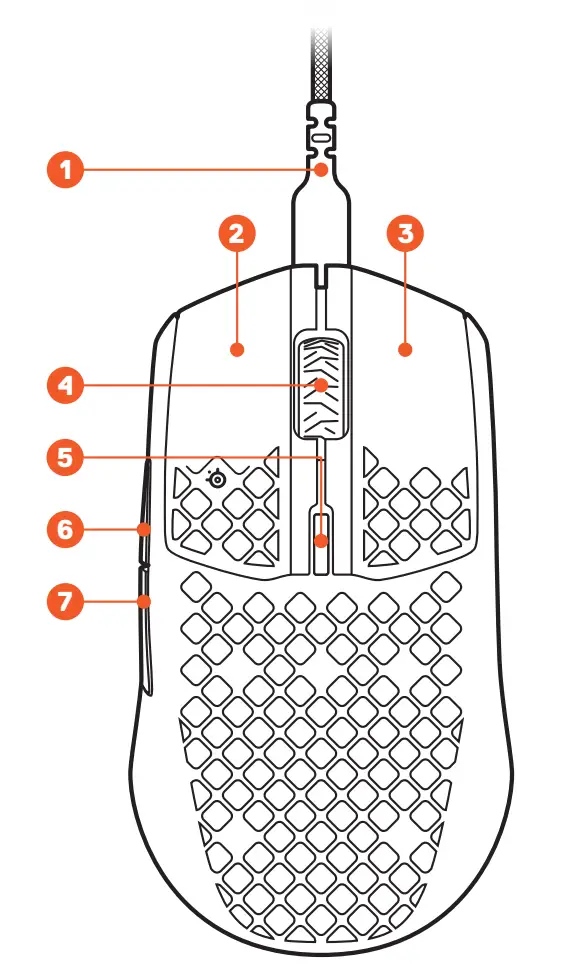 1
2
3
4
5
6
7