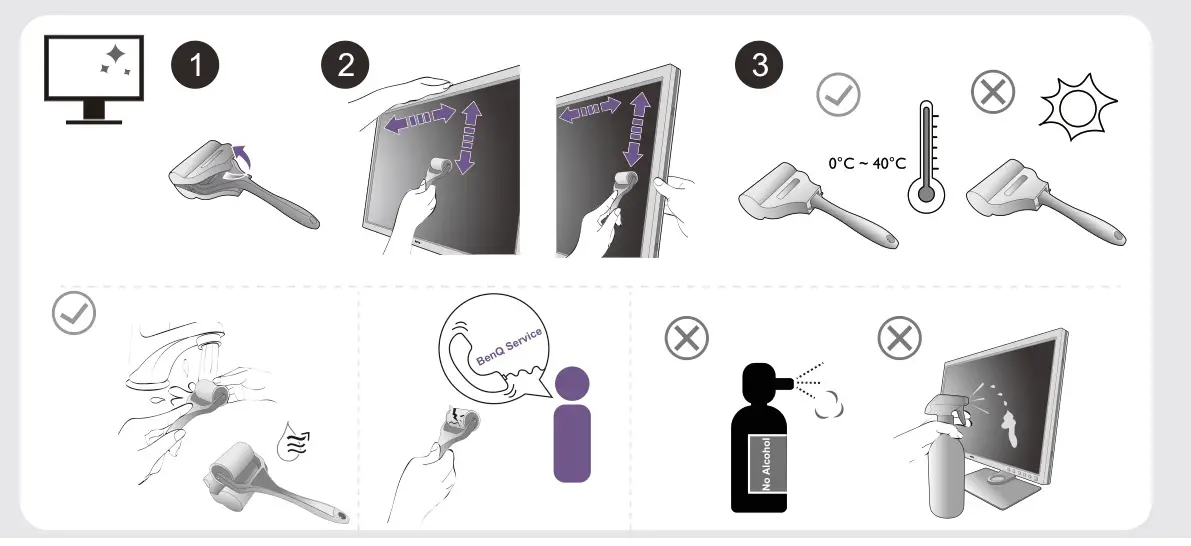 1

2

3

0°C ~ 40°C

BenQ Service

No Alcohol