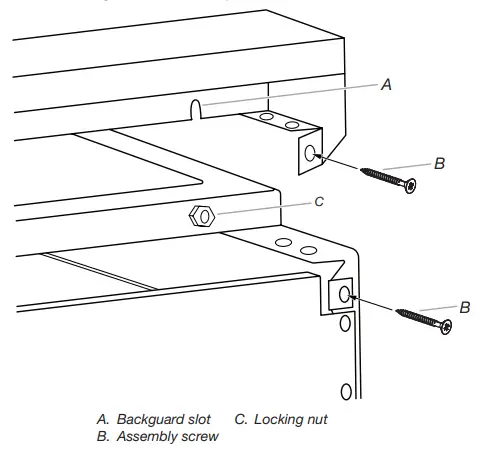 A

B

C

B

A. Backguard slot
B. Assembly screw
C. Locking nut