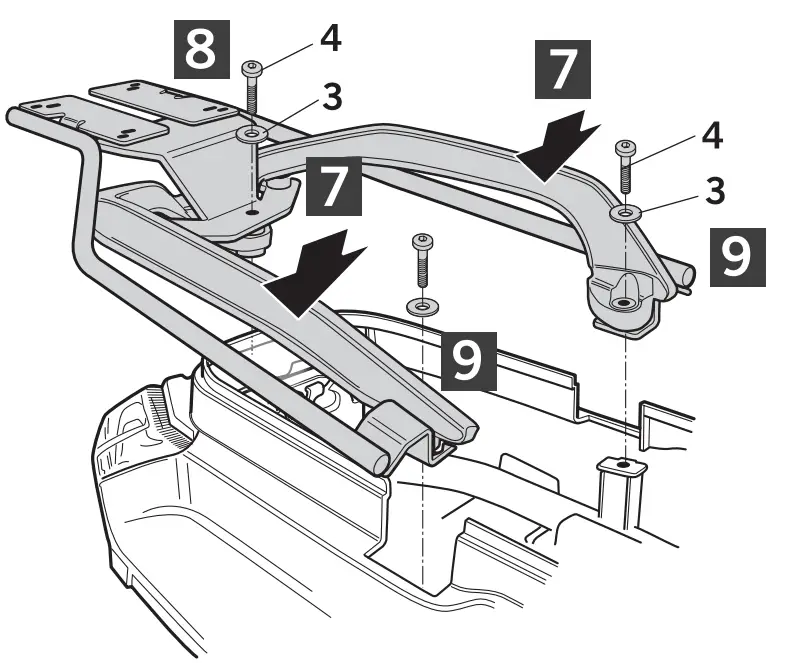 8
4
3
7
7
4
3
9
9