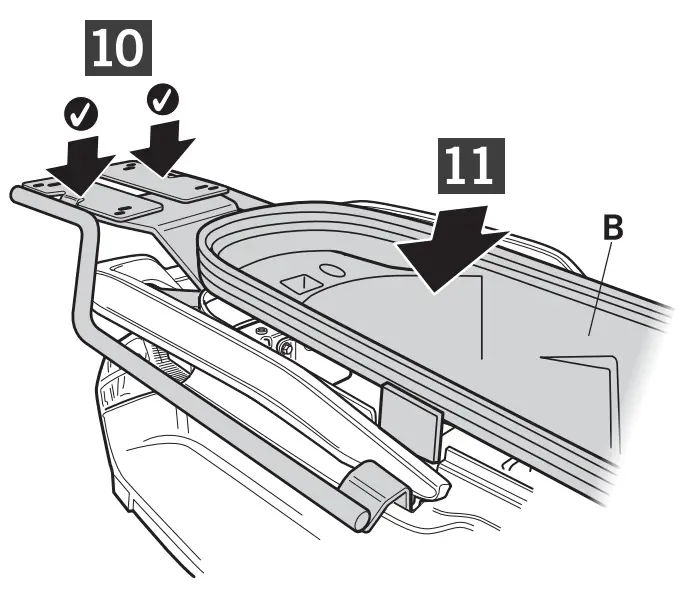 10

11

B