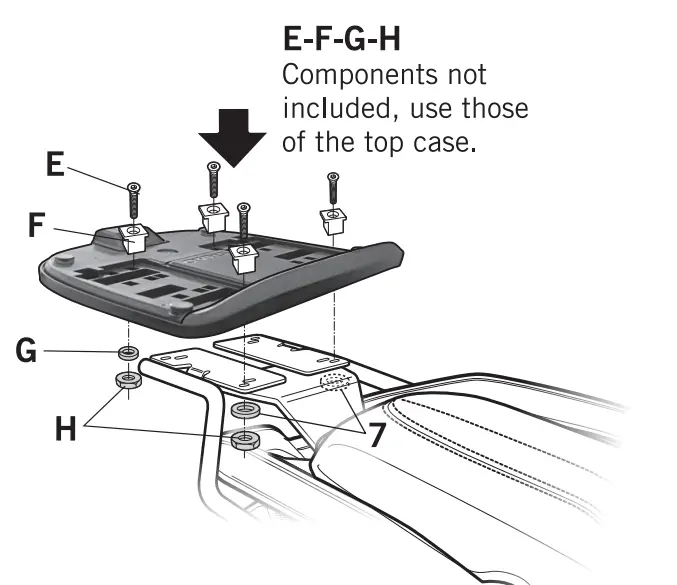 E-F-G-H
Components not included, use those of the top case.

E
F
G
H
7