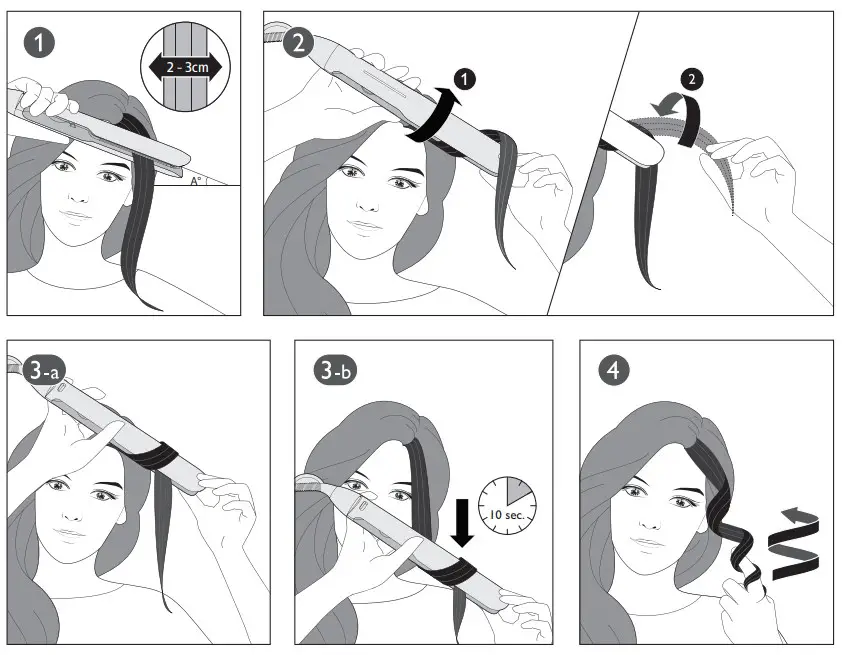 1
2 - 3cm
A°
2
1
2
3-a
3-b
10 sec.
4