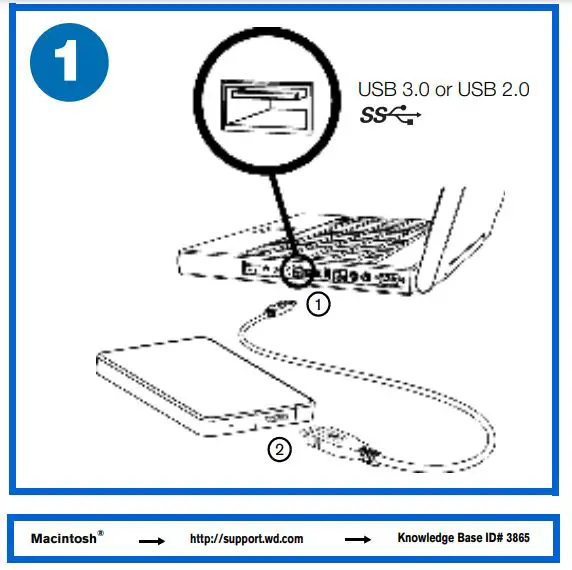 1

USB 3.0 or USB 2.0
SS

①

②

Macintosh® → http://support.wd.com → Knowledge Base ID# 3865