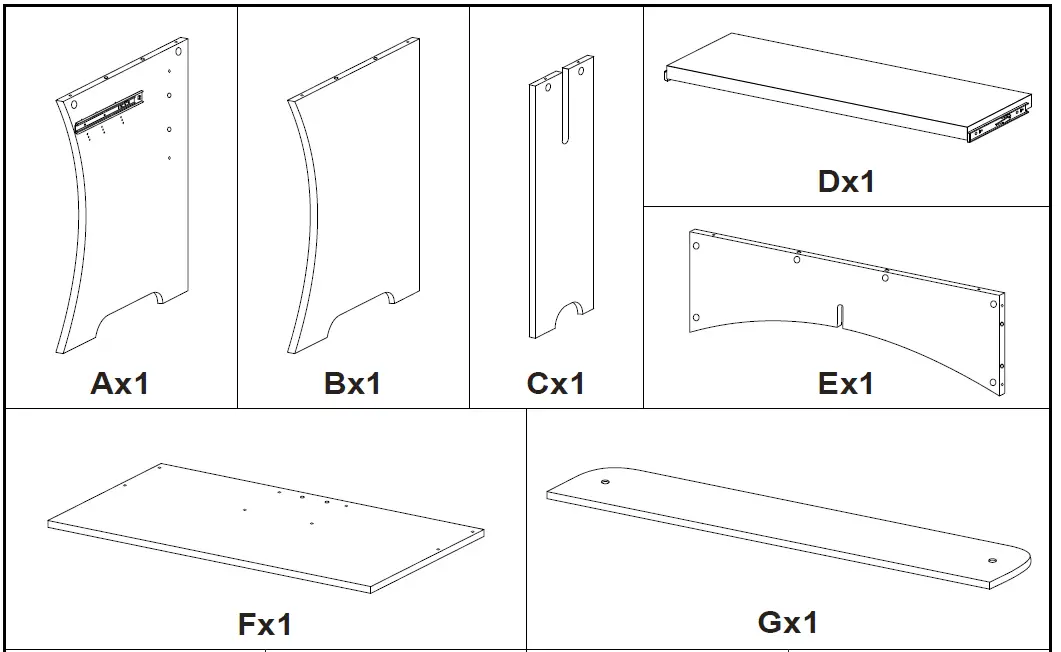 Ax1

Bx1

Cx1

Dx1

Ex1

Fx1

Gx1