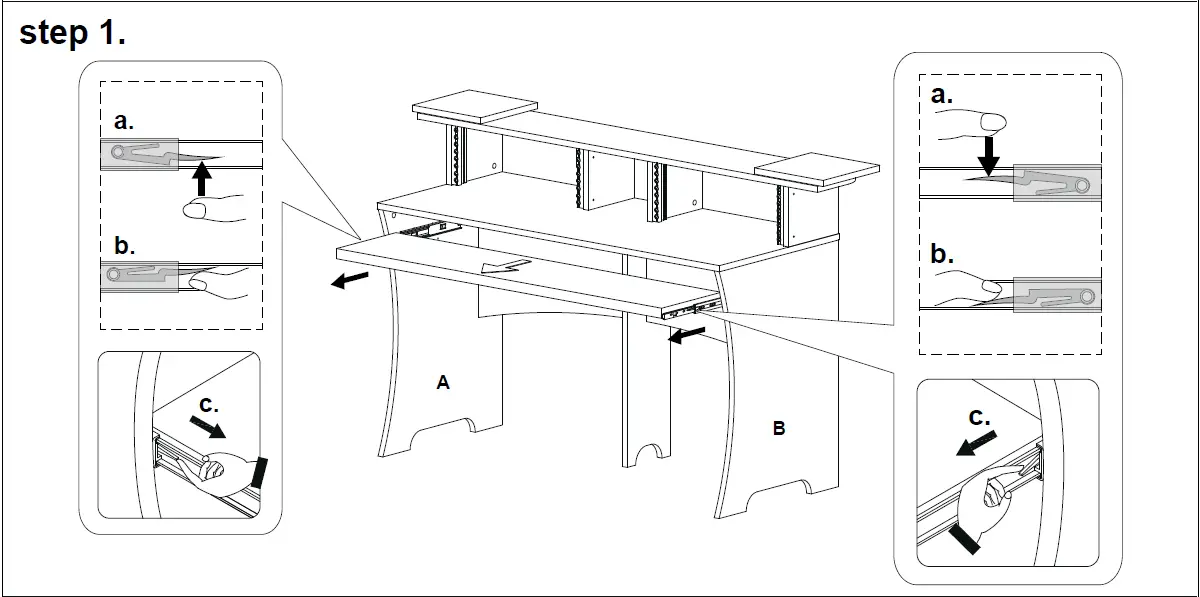 step 1.

a.

b.

c.

A

B

a.

b.

c.