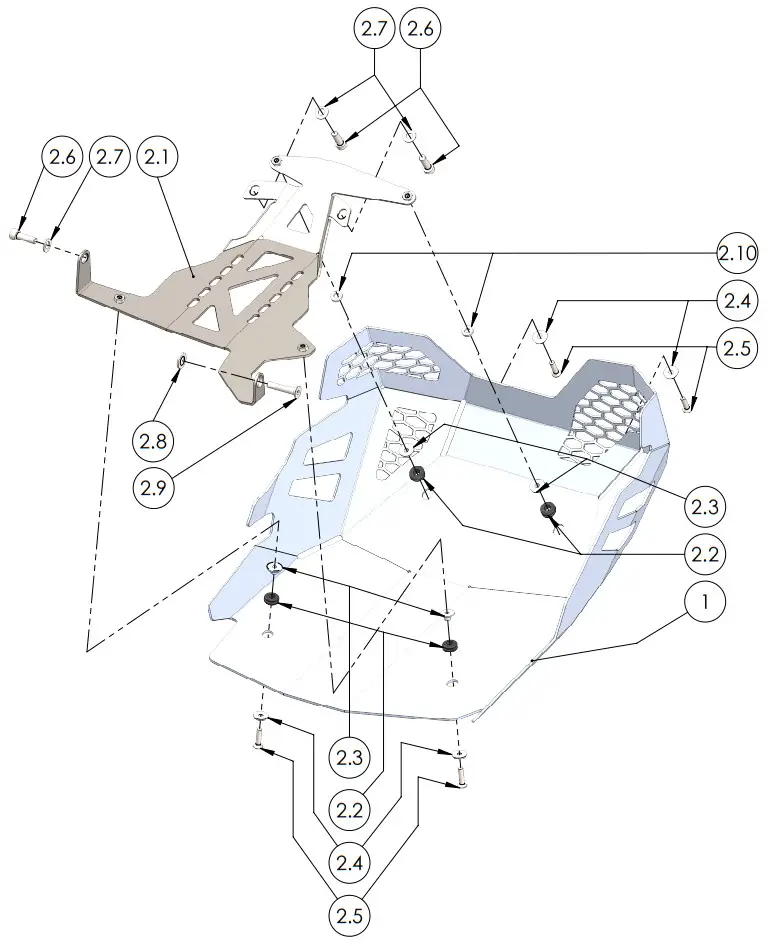 2.7
2.6
2.6
2.7
2.1
2.10
2.4
2.5
2.8
2.9
2.3
2.2
1
2.3
2.2
2.4
2.5