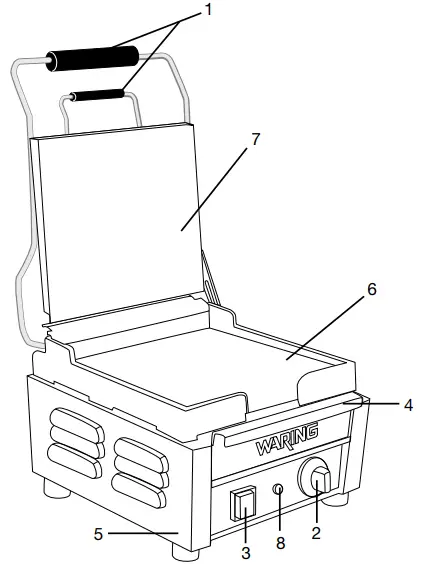 1
7
6
4
WARING
5
3
8
2