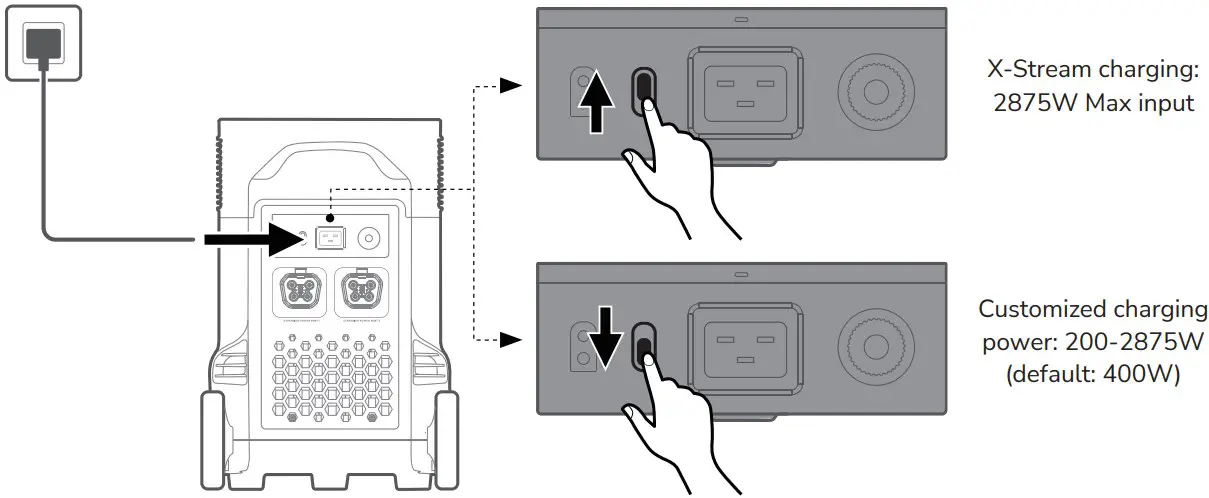 X-Stream charging:
2875W Max input

Customized charging power: 200-2875W (default: 400W)