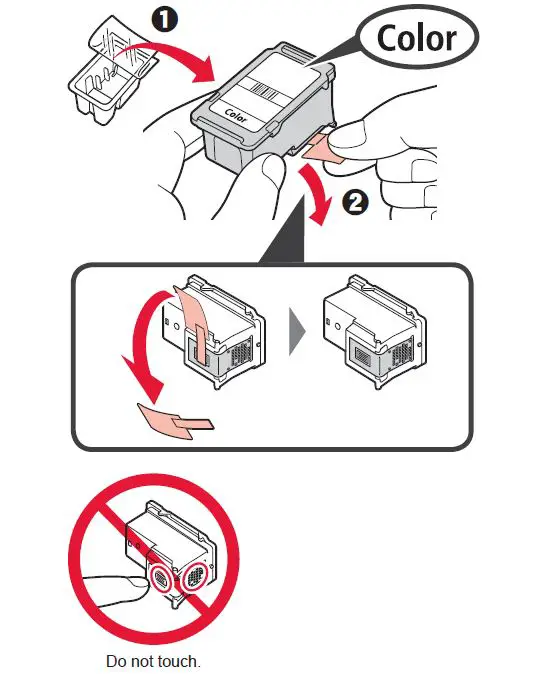 1

Color

Color

2

Do not touch.