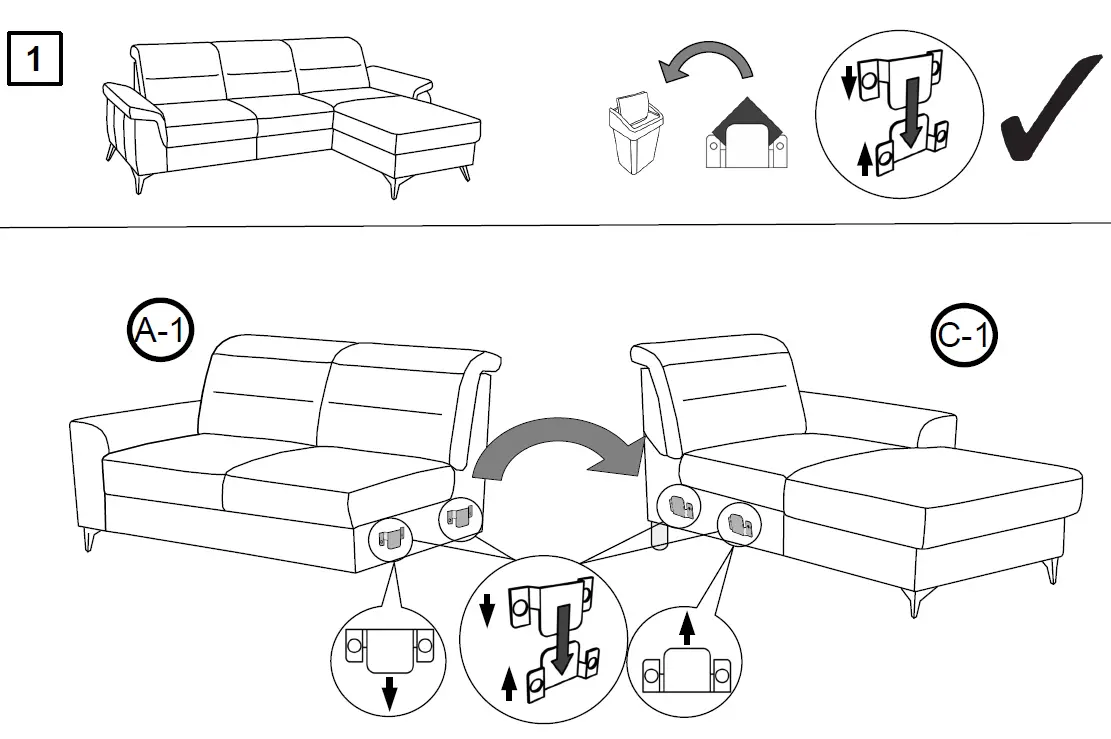 1

A-1

C-1